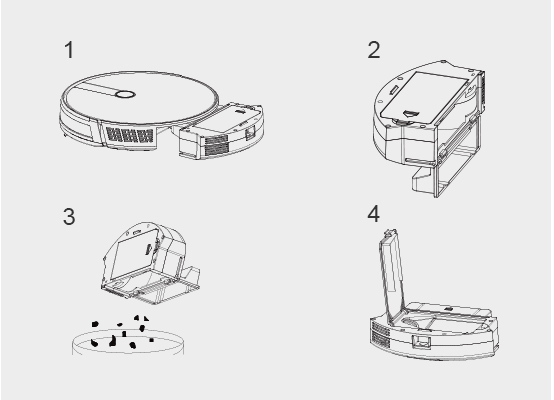 1

2

3

4