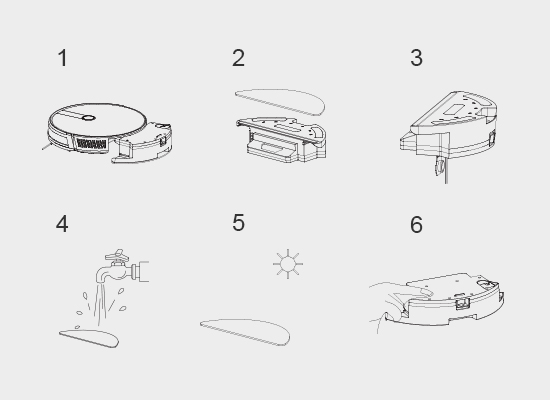 1

2

3

4

5

6